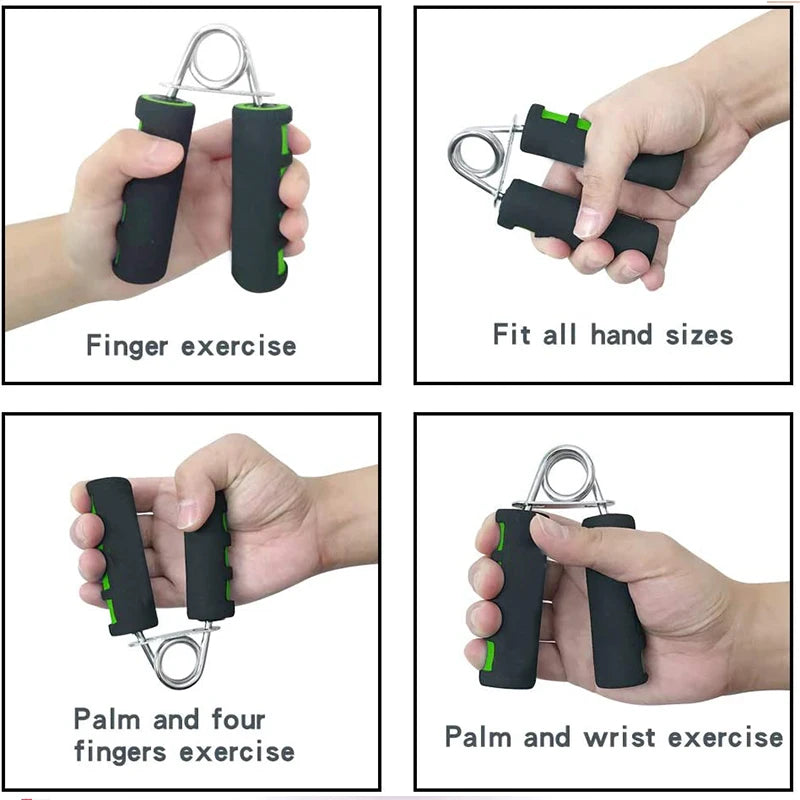 Finger exercise

Fit all hand sizes

Palm and four fingers exercise

Palm and wrist exercise