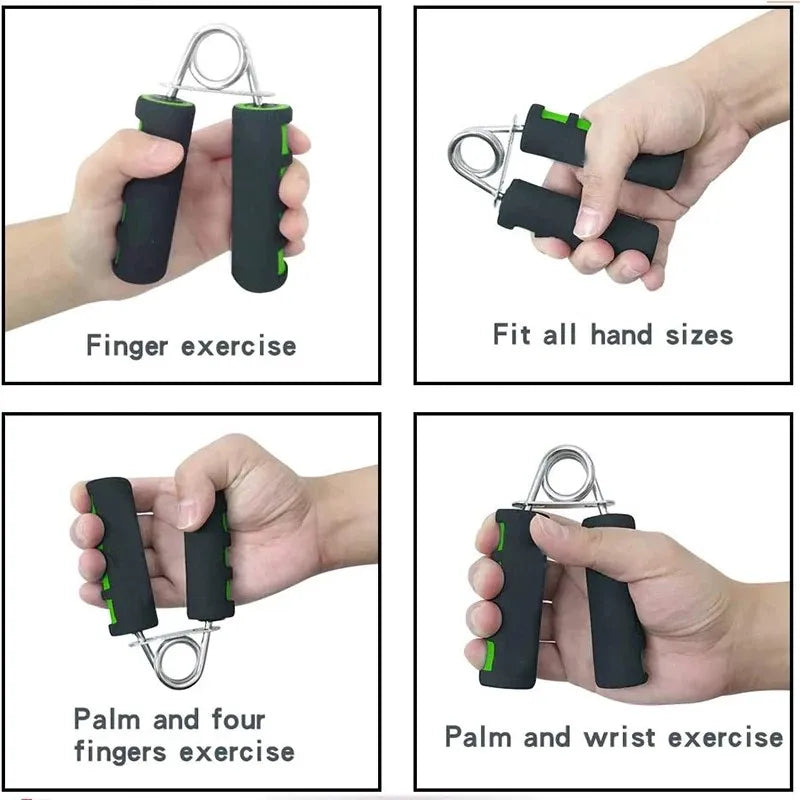 Finger exercise

Fit all hand sizes

Palm and four fingers exercise

Palm and wrist exercise